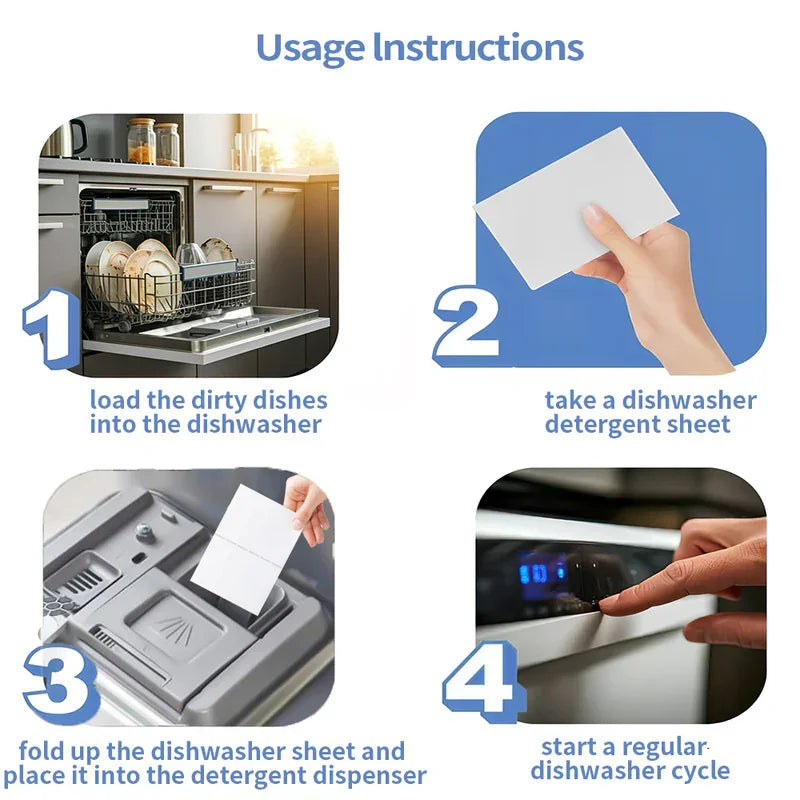 Usage Instructions

1

load the dirty dishes into the dishwasher

2

take a dishwasher detergent sheet

3

fold up the dishwasher sheet and place it into the detergent dispenser

4

start a regular dishwasher cycle